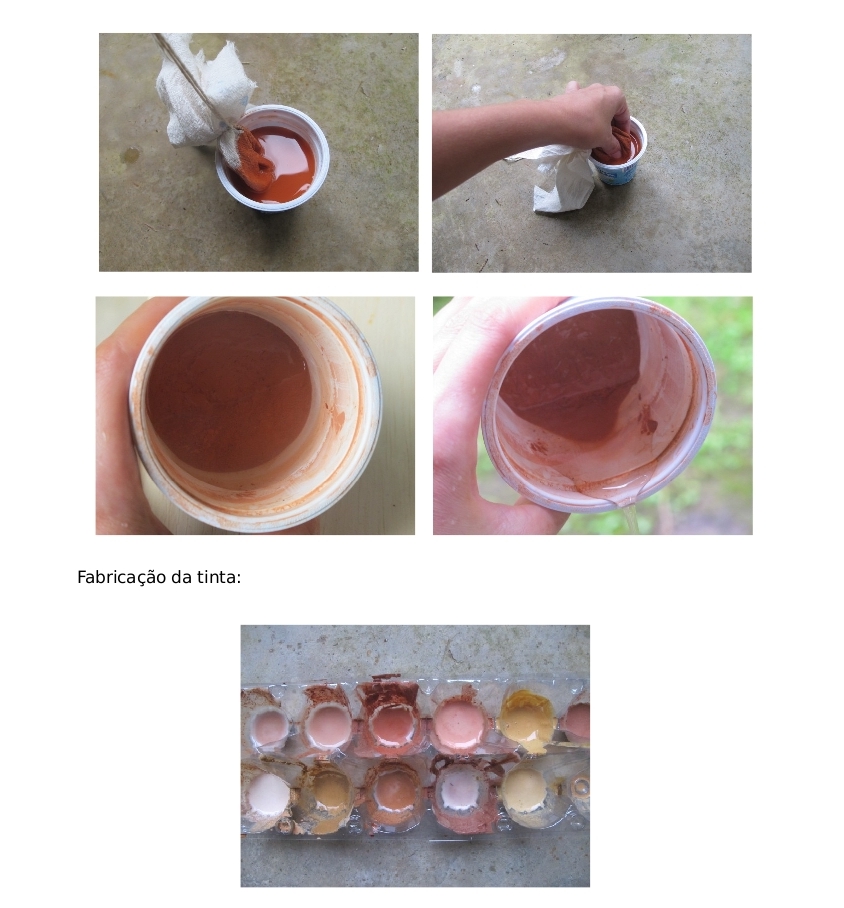 Fabricação da tinta: